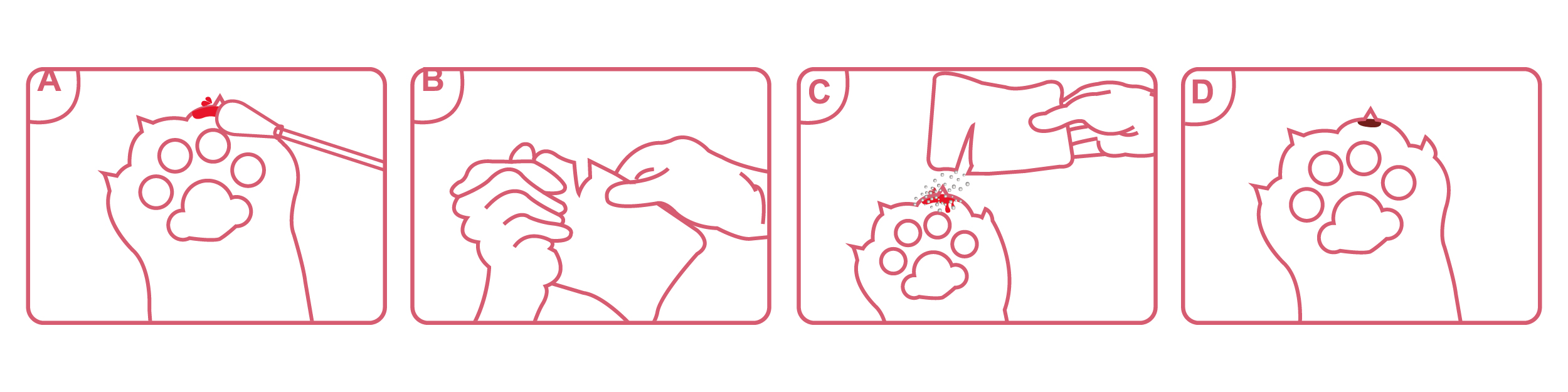 A

B

C

D