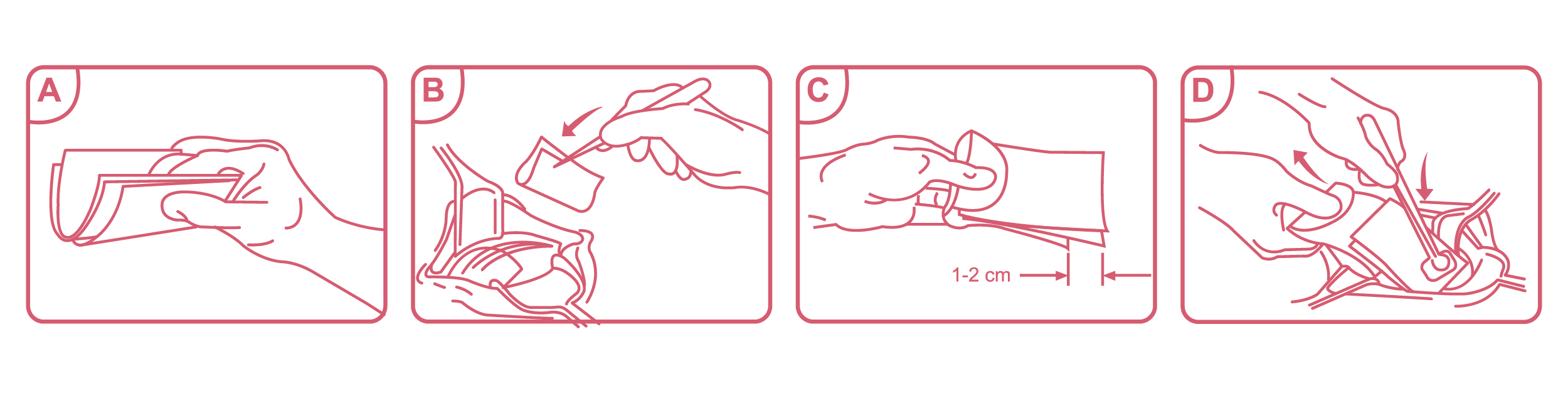 A

B

C

1-2 cm

D