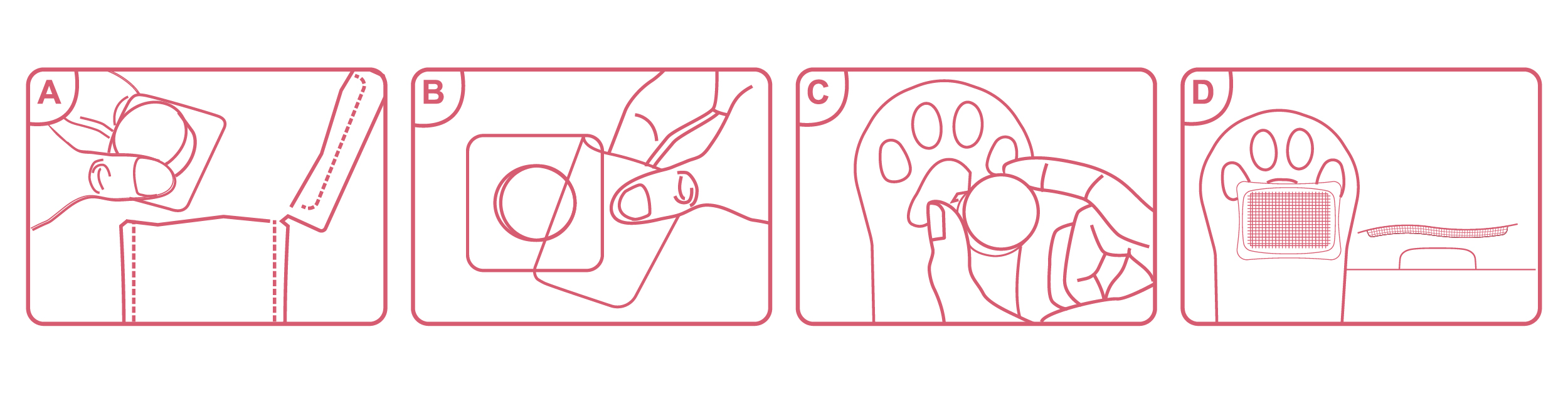 A

B

C

D